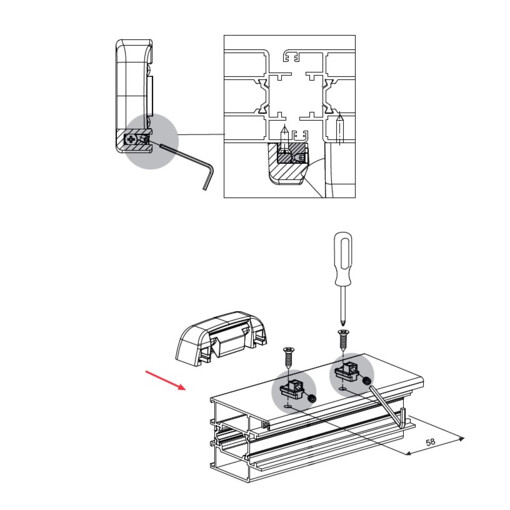 58