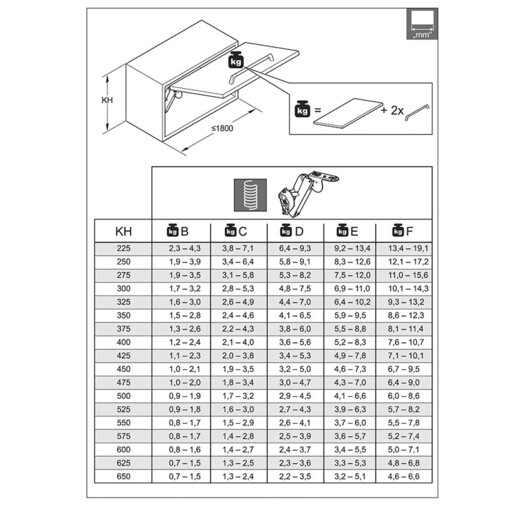 „mm"

kg

KH

≤1800

kg = + 2x

| KH | kg B | kg C | kg D | kg E | kg F |
|---|---|---|---|---|---|
| 225 | 2,3 – 4,3 | 3,8 – 7,1 | 6,4 – 9,3 | 9,2 – 13,4 | 13,4 – 19,1 |
| 250 | 1,9 – 3,9 | 3,4 – 6,4 | 5,8 – 9,1 | 8,3 – 12,6 | 12,1 – 17,2 |
| 275 | 1,9 – 3,5 | 3,1 – 5,8 | 5,3 – 8,2 | 7,5 – 12,0 | 11,0 – 15,6 |
| 300 | 1,7 – 3,2 | 2,8 – 5,3 | 4,8 – 7,5 | 6,9 – 11,0 | 10,1 – 14,3 |
| 325 | 1,6 – 3,0 | 2,6 – 4,9 | 4,4 – 7,0 | 6,4 – 10,2 | 9,3 – 13,2 |
| 350 | 1,5 – 2,8 | 2,4 – 4,6 | 4,1 – 6,5 | 5,9 – 9,5 | 8,6 – 12,3 |
| 375 | 1,3 – 2,6 | 2,2 – 4,3 | 3,8 – 6,0 | 5,5 – 8,8 | 8,1 – 11,4 |
| 400 | 1,2 – 2,4 | 2,1 – 4,0 | 3,6 – 5,6 | 5,2 – 8,3 | 7,6 – 10,7 |
| 425 | 1,1 – 2,3 | 2,0 – 3,8 | 3,4 – 5,3 | 4,9 – 7,8 | 7,1 – 10,1 |
| 450 | 1,0 – 2,1 | 1,9 – 3,5 | 3,2 – 5,0 | 4,6 – 7,3 | 6,7 – 9,5 |
| 475 | 1,0 – 2,0 | 1,8 – 3,4 | 3,0 – 4,7 | 4,3 – 7,0 | 6,4 – 9,0 |
| 500 | 0,9 – 1,9 | 1,7 – 3,2 | 2,9 – 4,5 | 4,1 – 6,6 | 6,0 – 8,6 |
| 525 | 0,9 – 1,8 | 1,6 – 3,0 | 2,7 – 4,3 | 3,9 – 6,3 | 5,7 – 8,2 |
| 550 | 0,8 – 1,7 | 1,5 – 2,9 | 2,6 – 4,1 | 3,7 – 6,0 | 5,5 – 7,8 |
| 575 | 0,8 – 1,7 | 1,4 – 2,8 | 2,5 – 3,9 | 3,6 – 5,7 | 5,2 – 7,4 |
| 600 | 0,8 – 1,6 | 1,4 – 2,7 | 2,4 – 3,7 | 3,4 – 5,5 | 5,0 – 7,1 |
| 625 | 0,7 – 1,5 | 1,3 – 2,5 | 2,3 – 3,6 | 3,3 – 5,3 | 4,8 – 6,8 |
| 650 | 0,7 – 1,5 | 1,3 – 2,4 | 2,2 – 3,5 | 3,2 – 5,1 | 4,6 – 6,6 |