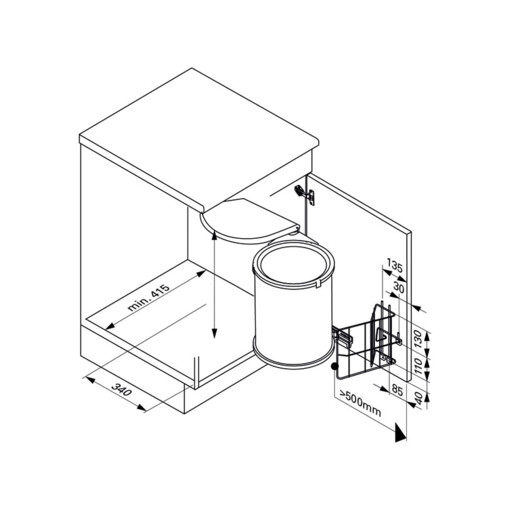 min. 415
340
135
30
130
110
85
40
>500mm