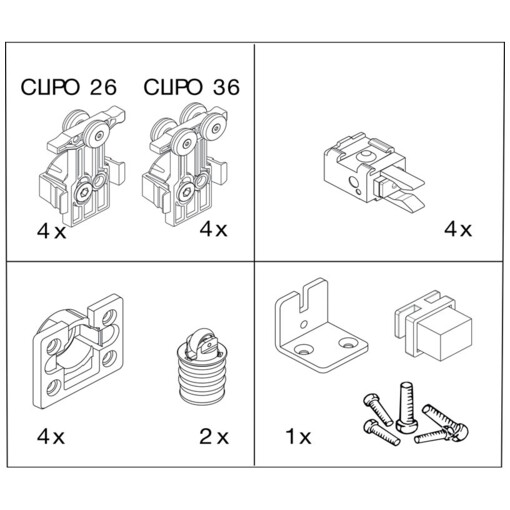 CLIPO 26

CLIPO 36

4 x

4 x

4 x

4 x

2 x

1 x