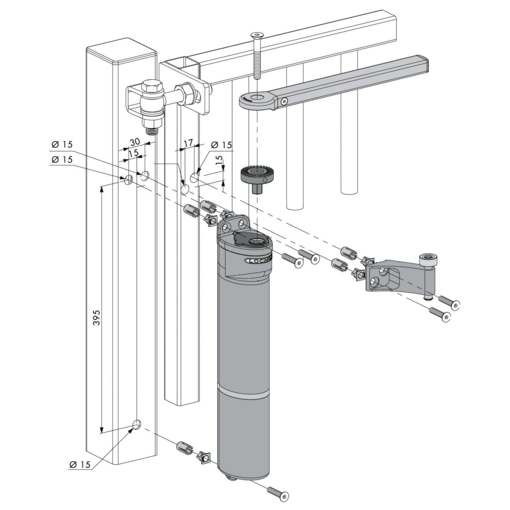 Ø 15
Ø 15
30
15
17
Ø 15
15
395
Ø 15